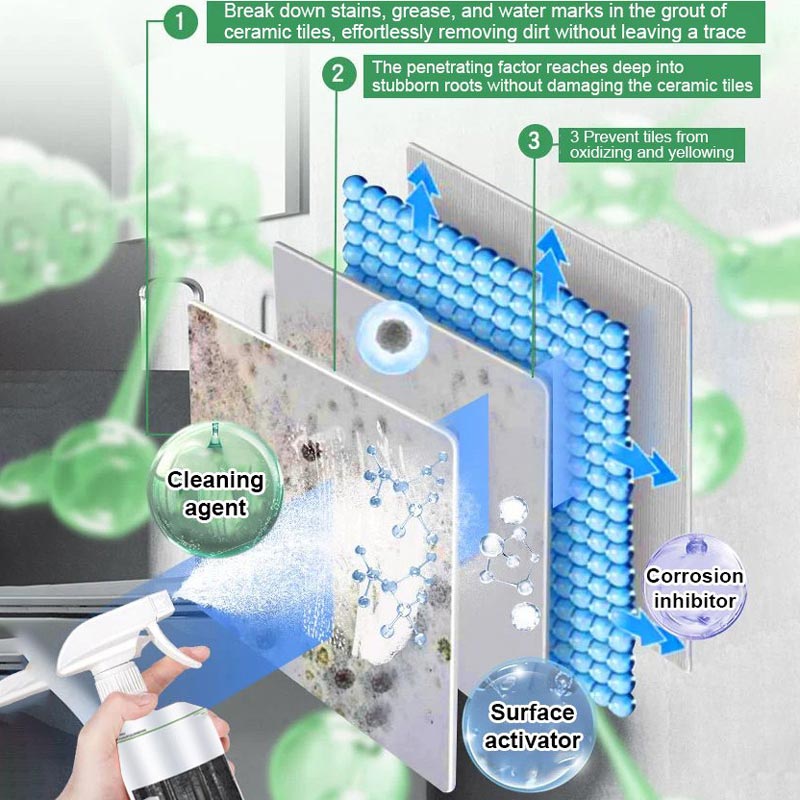 1 Break down stains, grease, and water marks in the grout of ceramic tiles, effortlessly removing dirt without leaving a trace

2 The penetrating factor reaches deep into stubborn roots without damaging the ceramic tiles

3 3 Prevent tiles from oxidizing and yellowing

Cleaning agent

Corrosion inhibitor

Surface activator